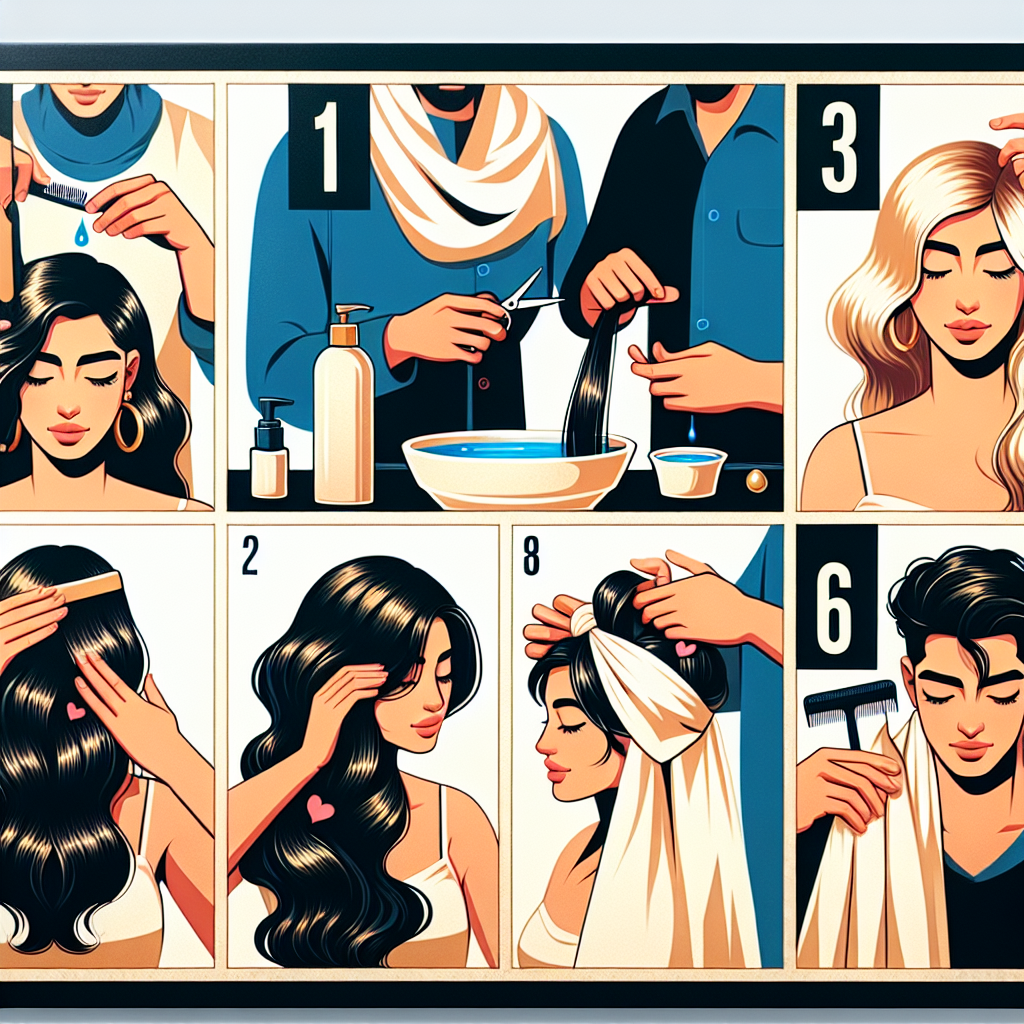 1

3

2

8

6